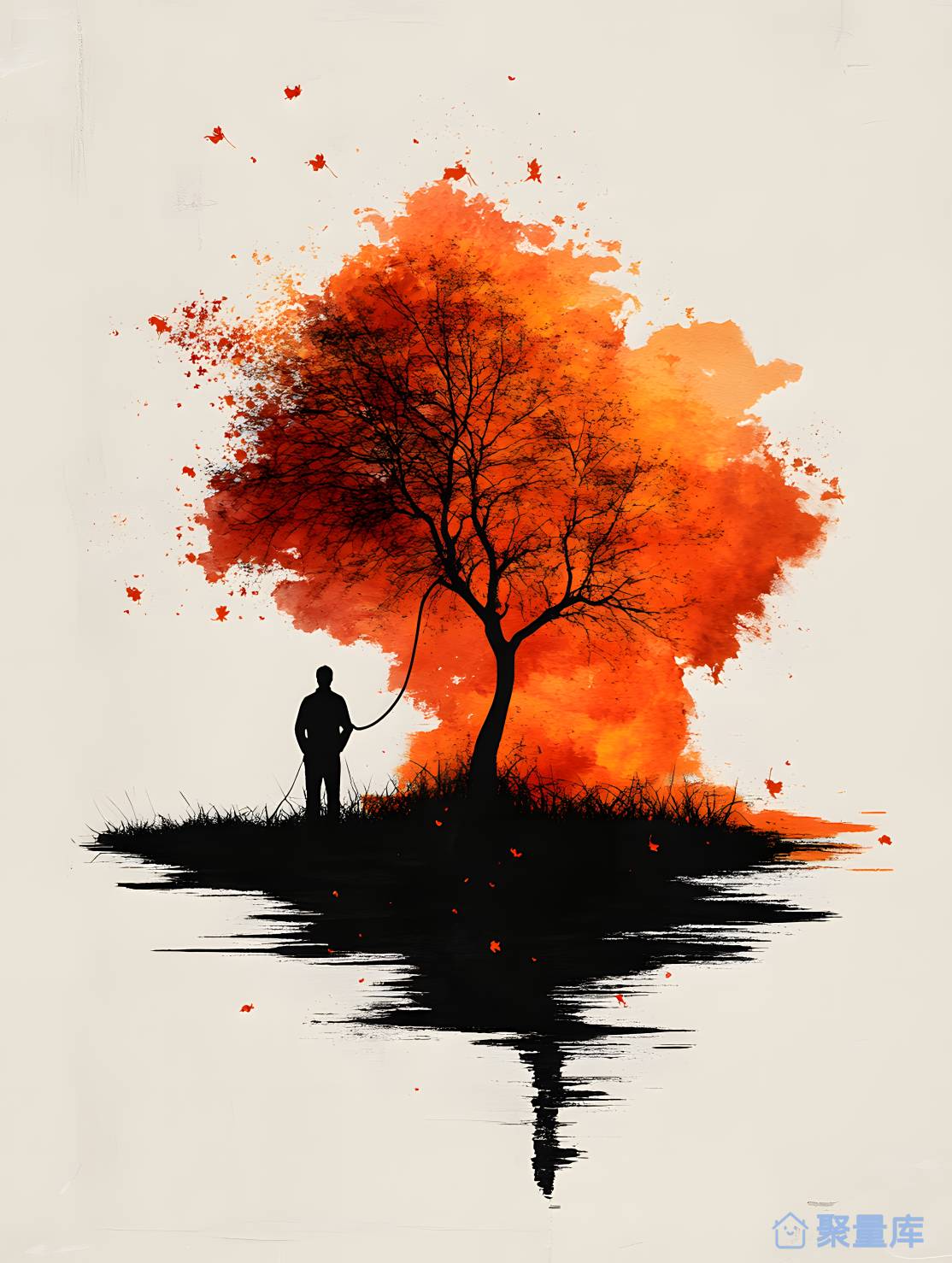 聚量库